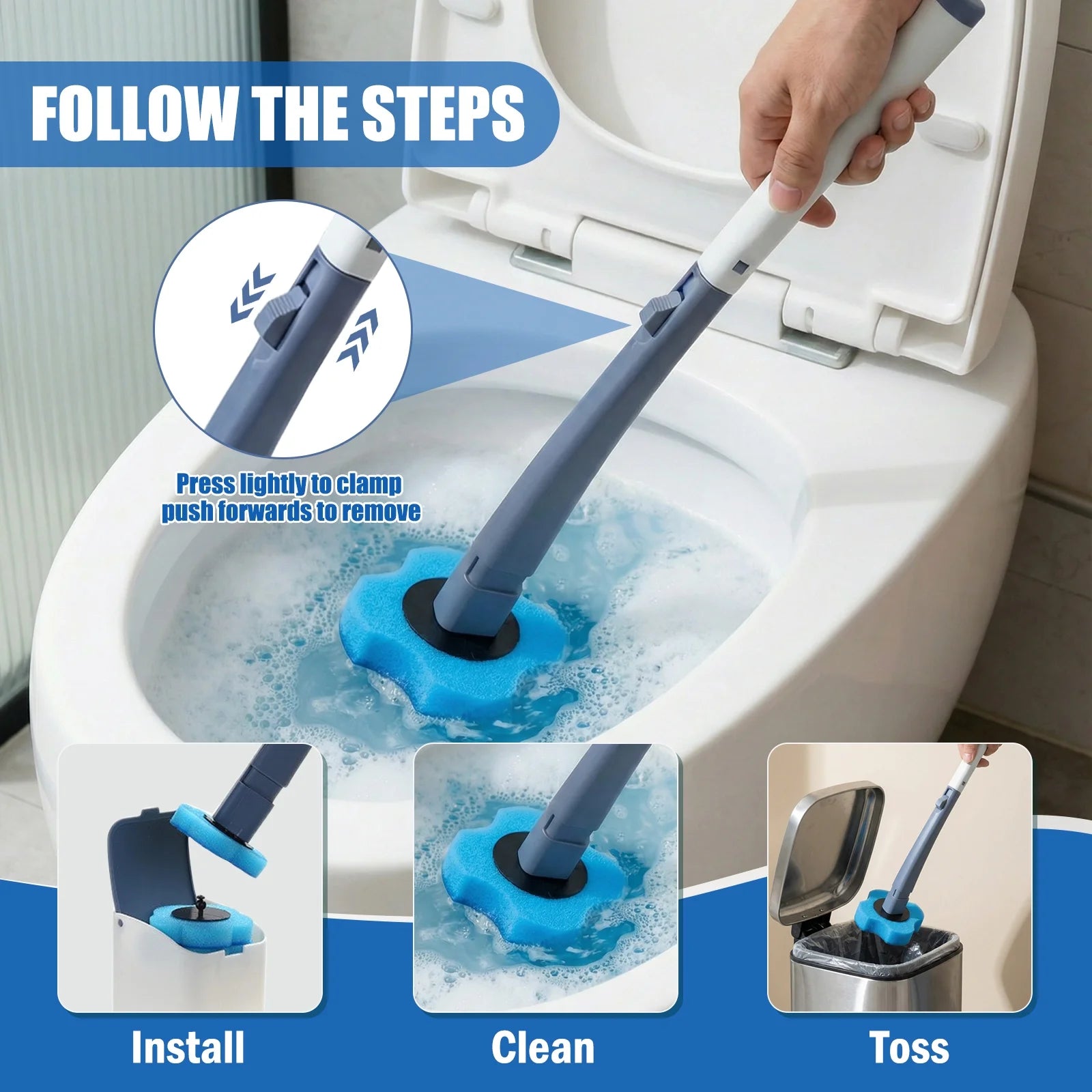 FOLLOW THE STEPS

Press lightly to clamp
push forwards to remove

Install

Clean

Toss