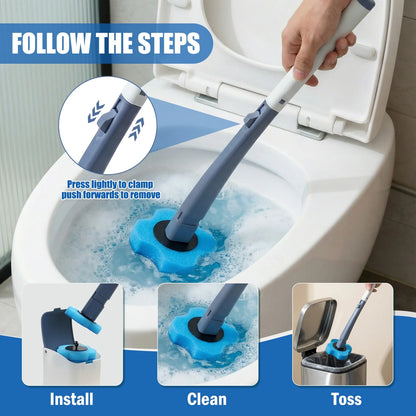 FOLLOW THE STEPS

Press lightly to clamp
push forwards to remove

Install

Clean

Toss